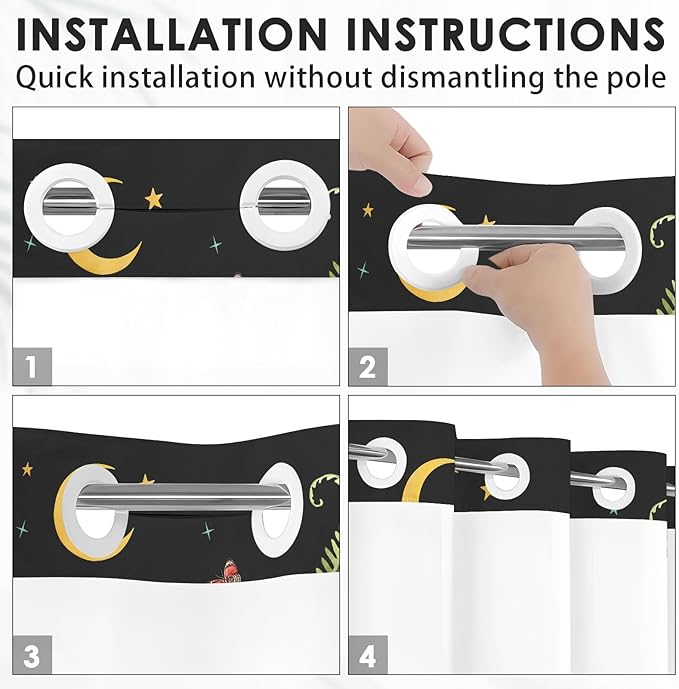 INSTALLATION INSTRUCTIONS
Quick installation without dismantling the pole

1

2

3

4