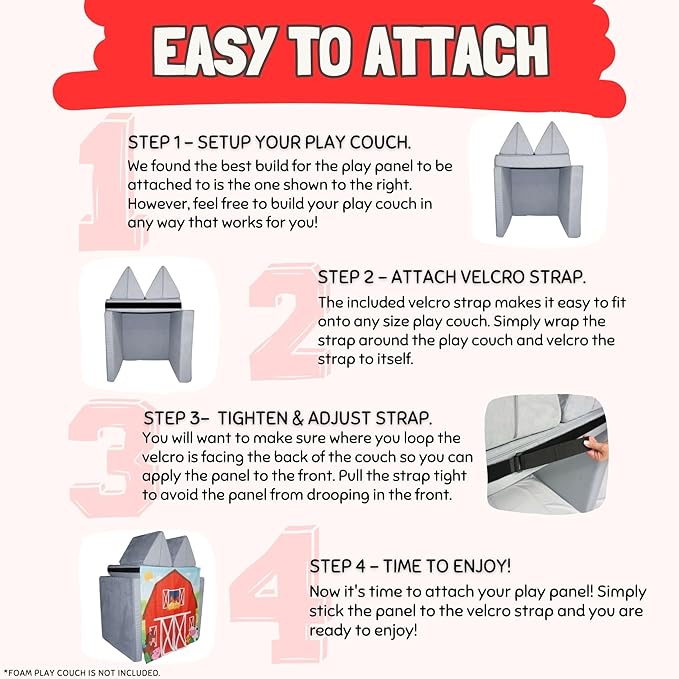 EASY TO ATTACH

1

STEP 1 – SETUP YOUR PLAY COUCH.
We found the best build for the play panel to be attached to is the one shown to the right. However, feel free to build your play couch in any way that works for you!

2

STEP 2 – ATTACH VELCRO STRAP.
The included velcro strap makes it easy to fit onto any size play couch. Simply wrap the strap around the play couch and velcro the strap to itself.

3

STEP 3– TIGHTEN & ADJUST STRAP.
You will want to make sure where you loop the velcro is facing the back of the couch so you can apply the panel to the front. Pull the strap tight to avoid the panel from drooping in the front.

4

STEP 4 – TIME TO ENJOY!
Now it's time to attach your play panel! Simply stick the panel to the velcro strap and you are ready to enjoy!

*FOAM PLAY COUCH IS NOT INCLUDED.