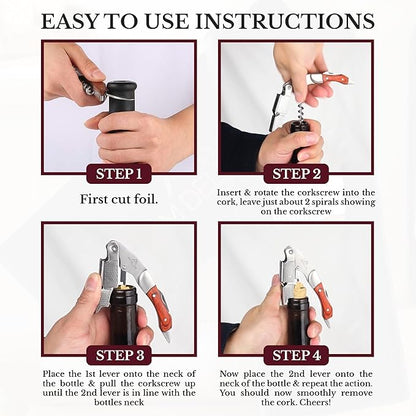 EASY TO USE INSTRUCTIONS

STEP 1

First cut foil.

STEP 2

Insert & rotate the corkscrew into the cork, leave just about 2 spirals showing on the corkscrew

STEP 3

Place the 1st lever onto the neck of the bottle & pull the corkscrew up until the 2nd lever is in line with the bottles neck

STEP 4

Now place the 2nd lever onto the neck of the bottle & repeat the action. You should now smoothly remove the cork. Cheers!