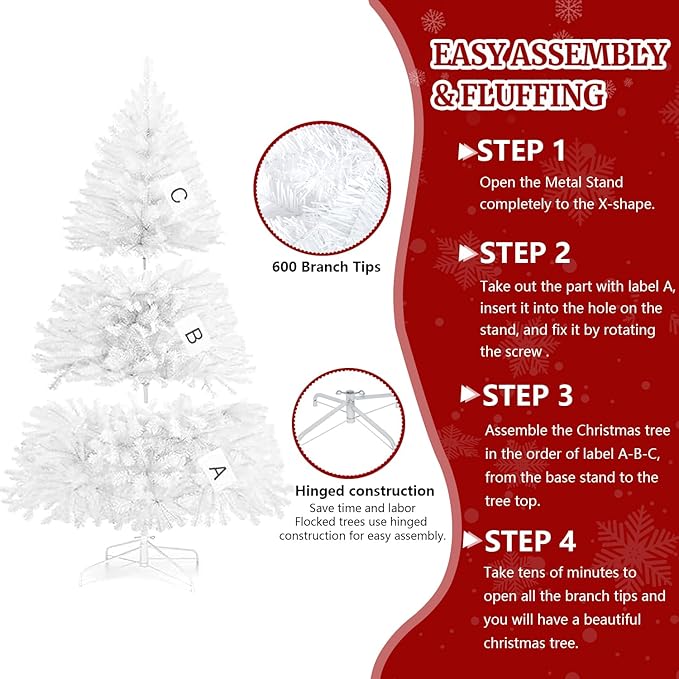 C

B

A

600 Branch Tips

Hinged construction
Save time and labor
Flocked trees use hinged construction for easy assembly.

EASY ASSEMBLY & FLUFFING

STEP 1
Open the Metal Stand completely to the X-shape.

STEP 2
Take out the part with label A, insert it into the hole on the stand, and fix it by rotating the screw .

STEP 3
Assemble the Christmas tree in the order of label A-B-C, from the base stand to the tree top.

STEP 4
Take tens of minutes to open all the branch tips and you will have a beautiful christmas tree.