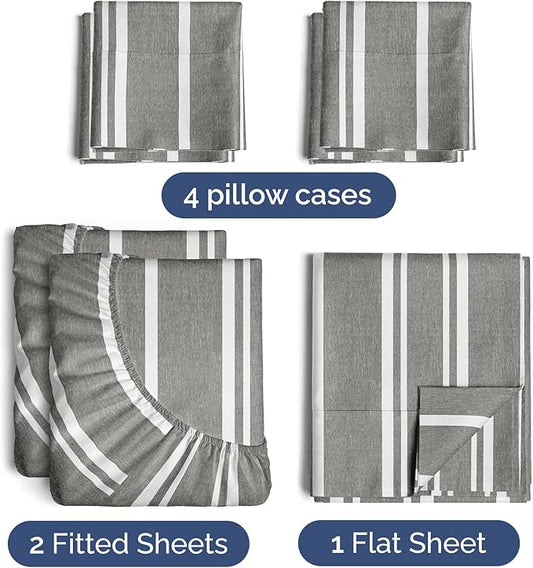 4 pillow cases

2 Fitted Sheets

1 Flat Sheet