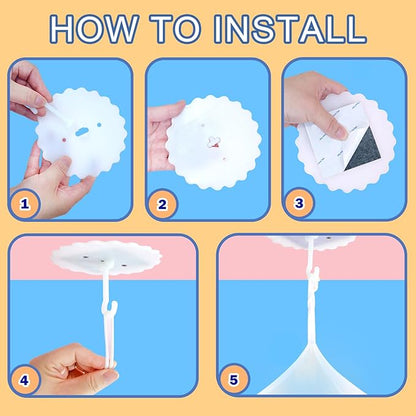 HOW TO INSTALL

1

2

3

4

5