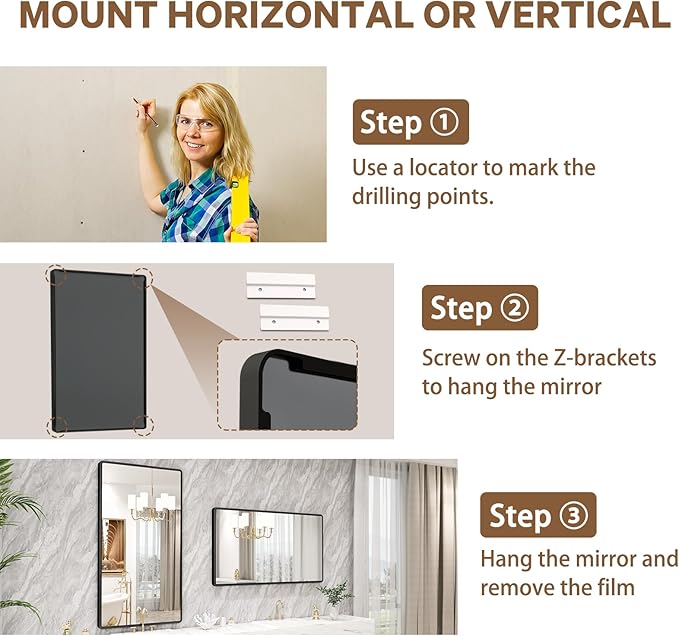 MOUNT HORIZONTAL OR VERTICAL

Step ①

Use a locator to mark the drilling points.

Step ②

Screw on the Z-brackets to hang the mirror

Step ③

Hang the mirror and remove the film