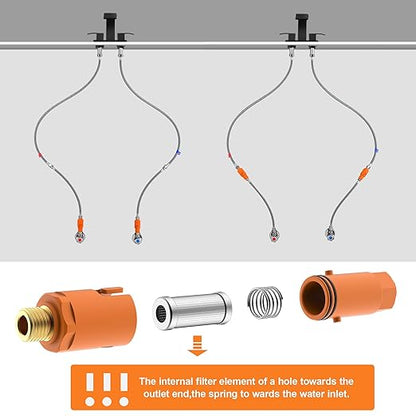 !!!

The internal filter element of a hole towards the outlet end,the spring to wards the water inlet.