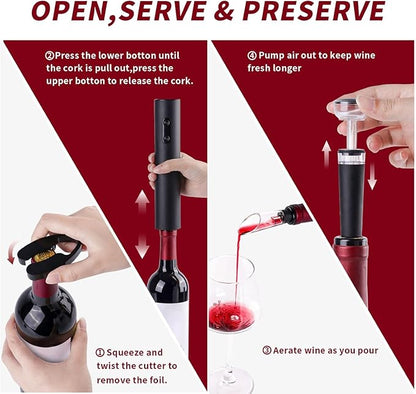 OPEN,SERVE & PRESERVE

②Press the lower botton until the cork is pull out,press the upper botton to release the cork.

④ Pump air out to keep wine fresh longer

① Squeeze and twist the cutter to remove the foil.

③ Aerate wine as you pour