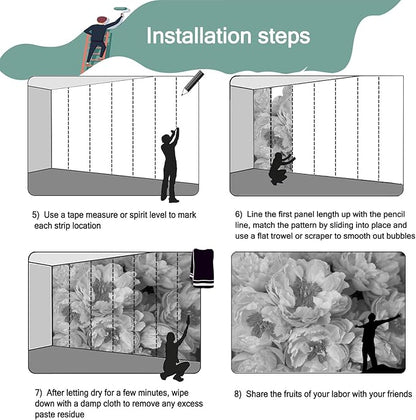 Installation steps

5) Use a tape measure or spirit level to mark each strip location

6) Line the first panel length up with the pencil line, match the pattern by sliding into place and use a flat trowel or scraper to smooth out bubbles

7) After letting dry for a few minutes, wipe down with a damp cloth to remove any excess paste residue

8) Share the fruits of your labor with your friends