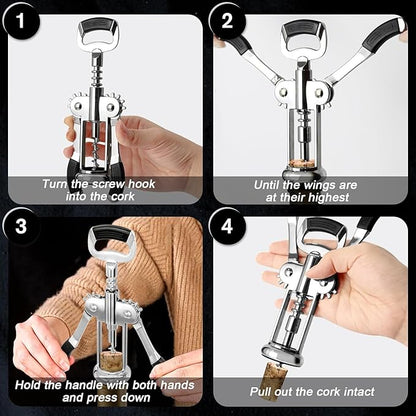 1

Turn the screw hook into the cork

2

Until the wings are at their highest

3

Hold the handle with both hands and press down

4

Pull out the cork intact