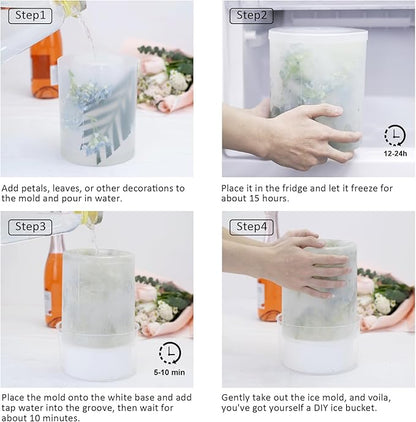 Step1

Add petals, leaves, or other decorations to the mold and pour in water.

Step2

12-24h

Place it in the fridge and let it freeze for about 15 hours.

Step3

5-10 min

Place the mold onto the white base and add tap water into the groove, then wait for about 10 minutes.

Step4

Gently take out the ice mold, and voila, you've got yourself a DIY ice bucket.