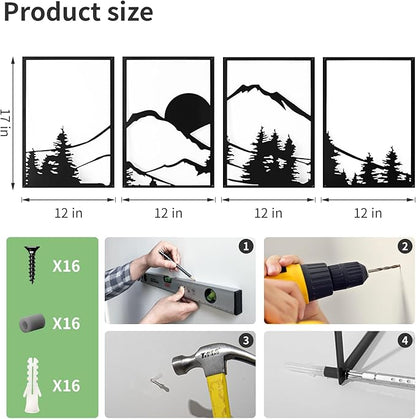 Product size

17 in

12 in

12 in

12 in

12 in

X16

X16

X16

1

2

3

4