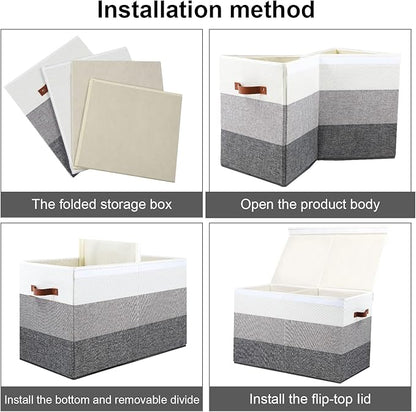 Installation method

The folded storage box

Open the product body

Install the bottom and removable divide

Install the flip-top lid