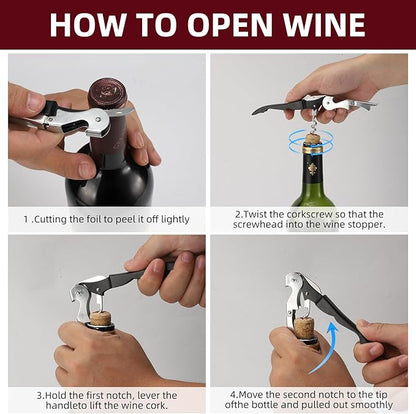 HOW TO OPEN WINE

1 .Cutting the foil to peel it off lightly

2.Twist the corkscrew so that the screwhead into the wine stopper.

3.Hold the first notch, lever the handleto lift the wine cork.

4.Move the second notch to the tip ofthe bottle and pulled out smoothly