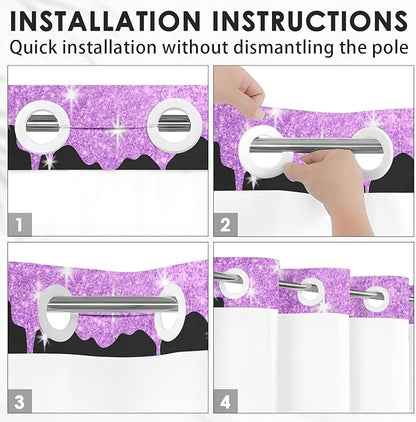 INSTALLATION INSTRUCTIONS
Quick installation without dismantling the pole

1

2

3

4