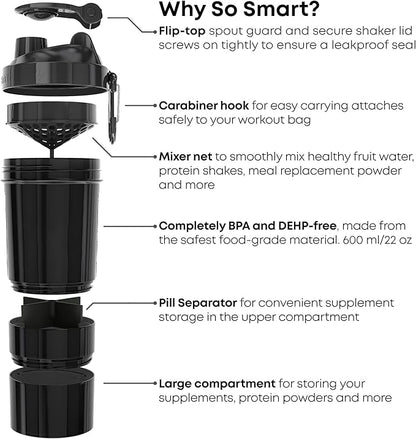 Why So Smart?

Flip-top spout guard and secure shaker lid screws on tightly to ensure a leakproof seal

Carabiner hook for easy carrying attaches safely to your workout bag

Mixer net to smoothly mix healthy fruit water, protein shakes, meal replacement powder and more

Completely BPA and DEHP-free, made from the safest food-grade material. 600 ml/22 oz

Pill Separator for convenient supplement storage in the upper compartment

Large compartment for storing your supplements, protein powders and more