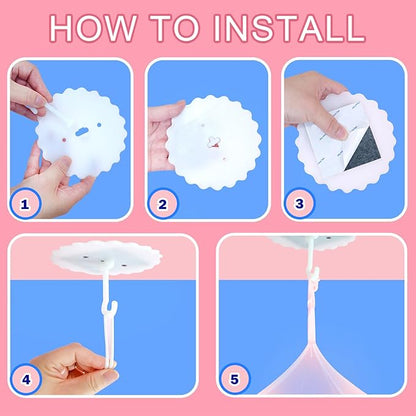 HOW TO INSTALL

1

2

3

4

5