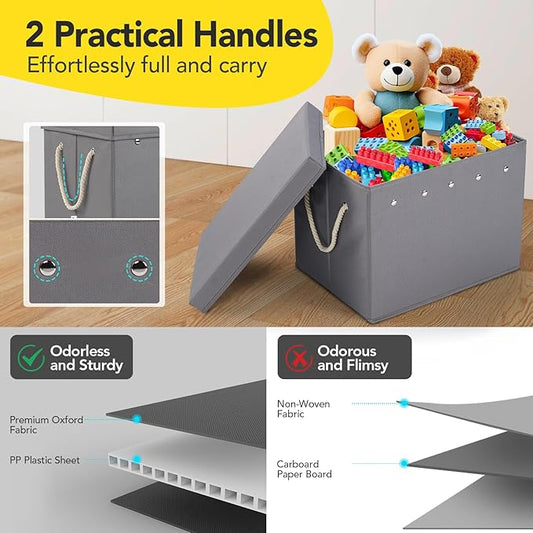 2 Practical Handles
Effortlessly full and carry

Odorless and Sturdy

Premium Oxford Fabric

PP Plastic Sheet

Odorous and Flimsy

Non-Woven Fabric

Carboard Paper Board