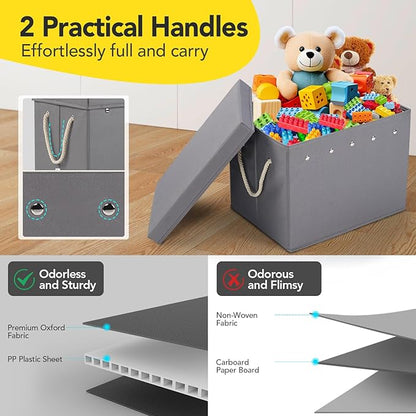 2 Practical Handles
Effortlessly full and carry

Odorless and Sturdy

Premium Oxford Fabric

PP Plastic Sheet

Odorous and Flimsy

Non-Woven Fabric

Carboard Paper Board