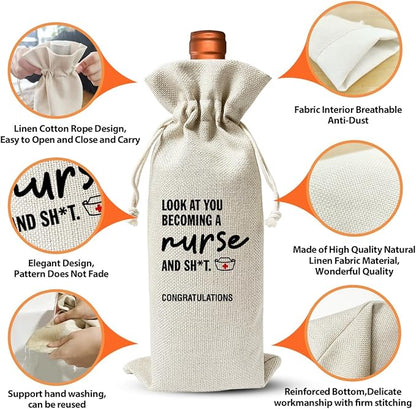 Linen Cotton Rope Design, Easy to Open and Close and Carry

urs
ND SH*T.

Elegant Design, Pattern Does Not Fade

Support hand washing, can be reused

LOOK AT YOU BECOMING A nurse AND SH*T.

CONGRATULATIONS

Fabric Interior Breathable Anti-Dust

Made of High Quality Natural Linen Fabric Material, Wonderful Quality

Reinforced Bottom,Delicate workmanship with firm stitching