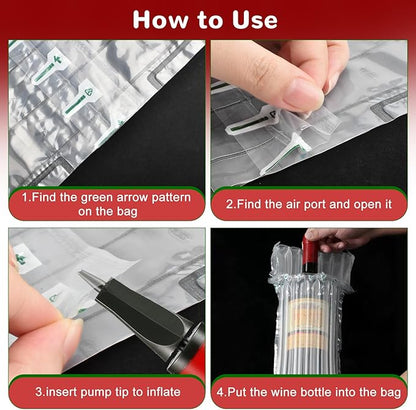 How to Use

1.Find the green arrow pattern on the bag

2.Find the air port and open it

3.insert pump tip to inflate

4.Put the wine bottle into the bag