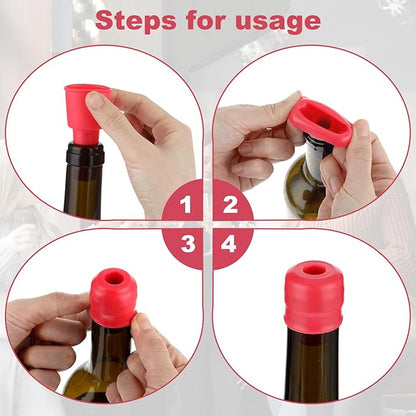 Steps for usage

1 2

3 4