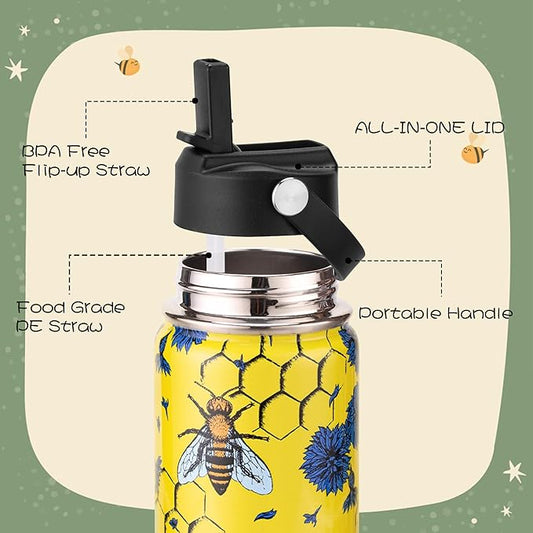 BPA Free
Flip-up Straw

ALL-IN-ONE LID

Food Grade
PE Straw

Portable Handle