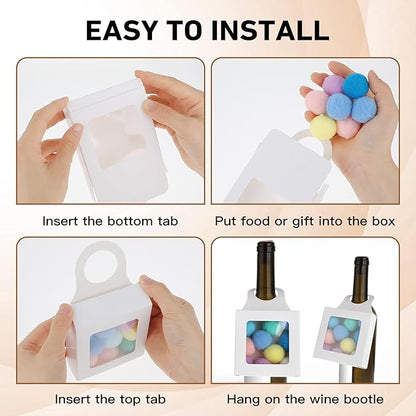 EASY TO INSTALL

Insert the bottom tab

Put food or gift into the box

Insert the top tab

Hang on the wine bootle