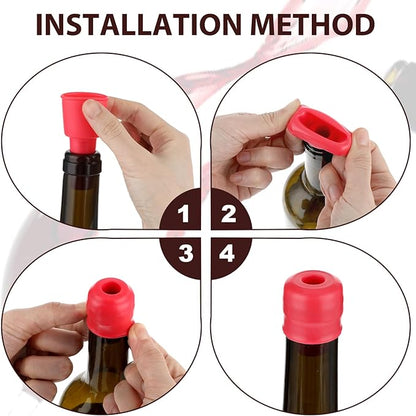 INSTALLATION METHOD

1

2

3

4