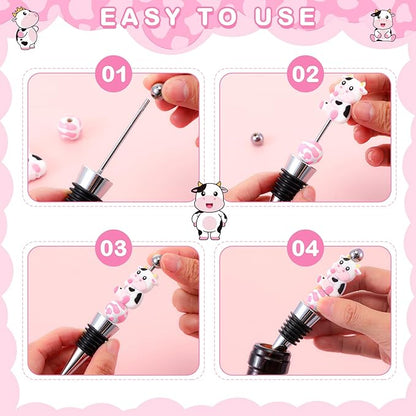 EASY TO USE

01

02

03

04