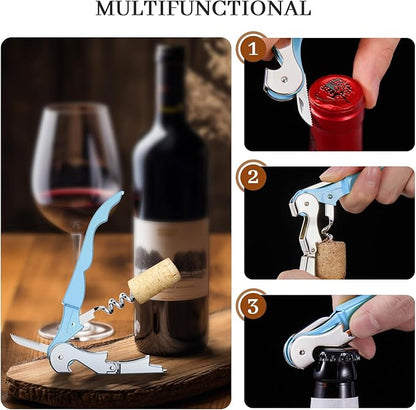 MULTIFUNCTIONAL

1

2

3