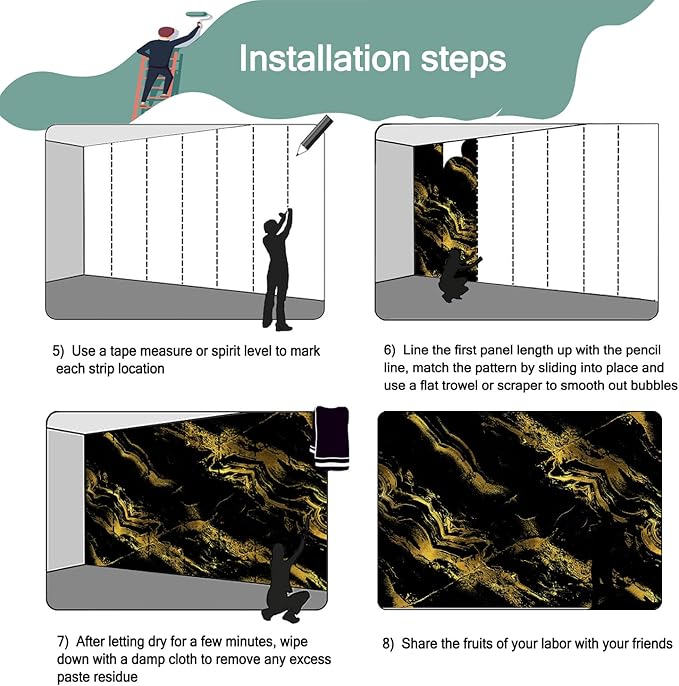 Installation steps

5) Use a tape measure or spirit level to mark each strip location

6) Line the first panel length up with the pencil line, match the pattern by sliding into place and use a flat trowel or scraper to smooth out bubbles

7) After letting dry for a few minutes, wipe down with a damp cloth to remove any excess paste residue

8) Share the fruits of your labor with your friends