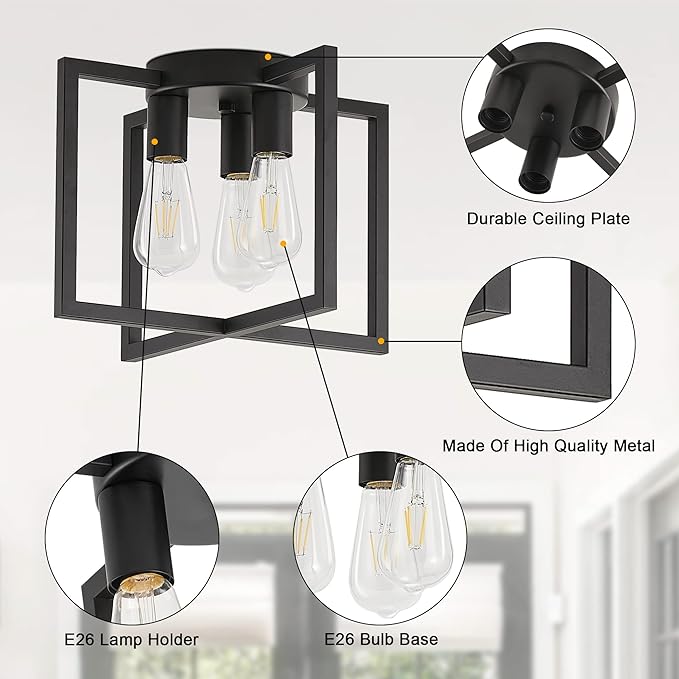 Durable Ceiling Plate

Made Of High Quality Metal

E26 Lamp Holder

E26 Bulb Base