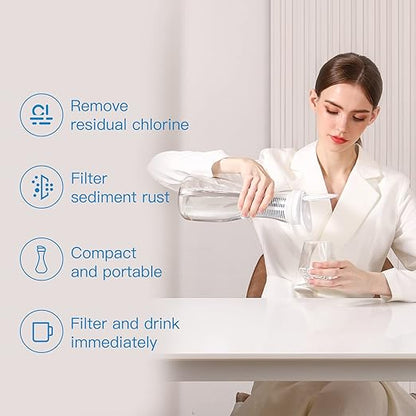 Cl

Remove residual chlorine

Filter sediment rust

Compact and portable

Filter and drink immediately