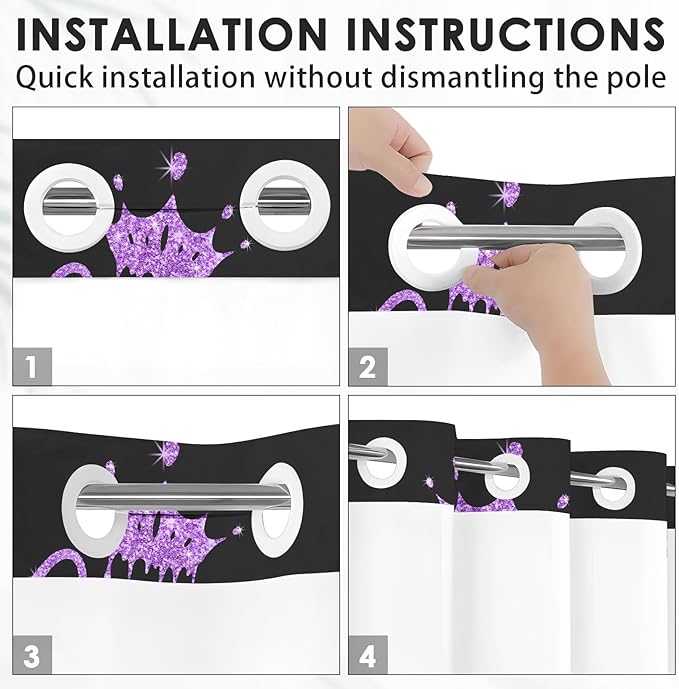 INSTALLATION INSTRUCTIONS
Quick installation without dismantling the pole

1

2

3

4