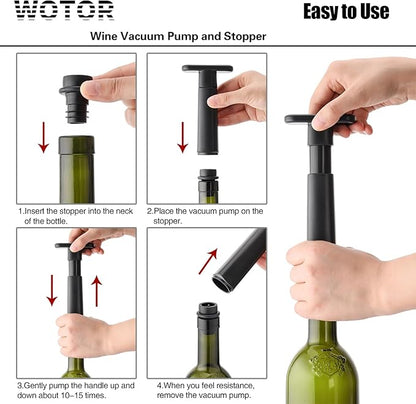 WOTOR

Easy to Use

Wine Vacuum Pump and Stopper

1.Insert the stopper into the neck of the bottle.

2.Place the vacuum pump on the stopper.

3.Gently pump the handle up and down about 10~15 times.

4.When you feel resistance, remove the vacuum pump.