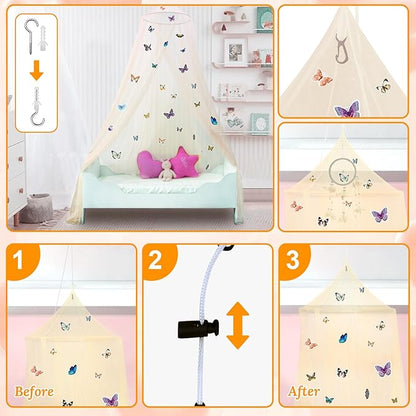 1

Before

2

3

After