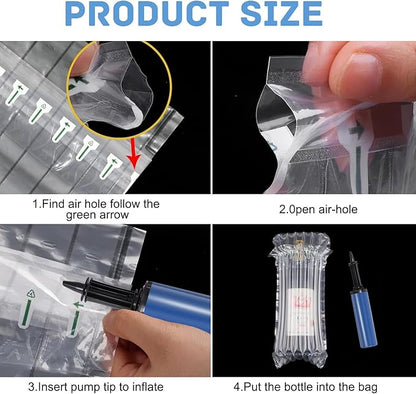 PRODUCT SIZE

1.Find air hole follow the green arrow

2.0pen air-hole

3.Insert pump tip to inflate

4.Put the bottle into the bag