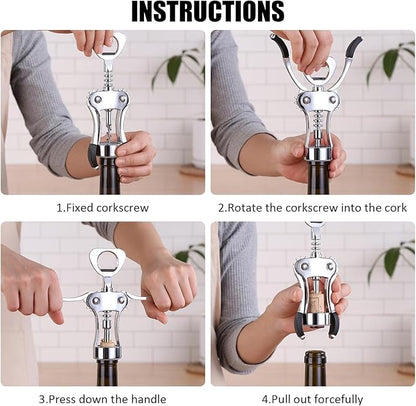 INSTRUCTIONS

1.Fixed corkscrew

2.Rotate the corkscrew into the cork

3.Press down the handle

4.Pull out forcefully