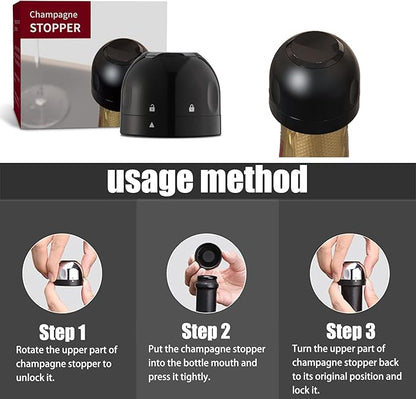 Champagne
STOPPER

usage method

Step 1
Rotate the upper part of champagne stopper to unlock it.

Step 2
Put the champagne stopper into the bottle mouth and press it tightly.

Step 3
Turn the upper part of champagne stopper back to its original position and lock it.