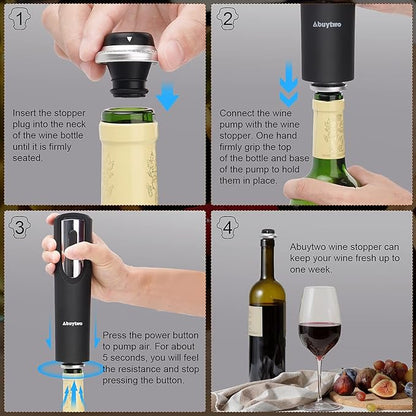 1

Insert the stopper plug into the neck of the wine bottle until it is firmly seated.

2

Abuytwo

Connect the wine pump with the wine stopper. One hand firmly grip the top of the bottle and base of the pump to hold them in place.

3

Abuytwo

Press the power button to pump air. For about 5 seconds, you will feel the resistance and stop pressing the button.

4

Abuytwo wine stopper can keep your wine fresh up to one week.