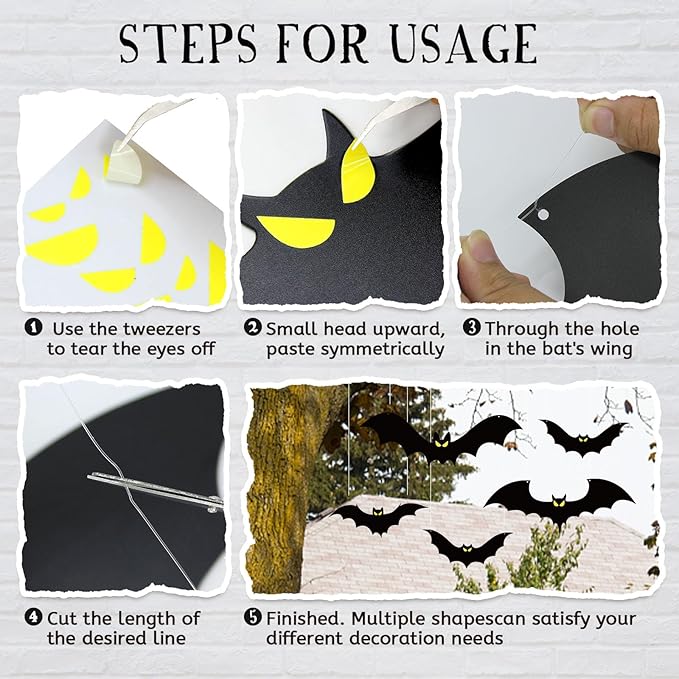 STEPS FOR USAGE

❶ Use the tweezers to tear the eyes off

❷ Small head upward, paste symmetrically

❸ Through the hole in the bat's wing

❹ Cut the length of the desired line

❺ Finished. Multiple shapescan satisfy your different decoration needs