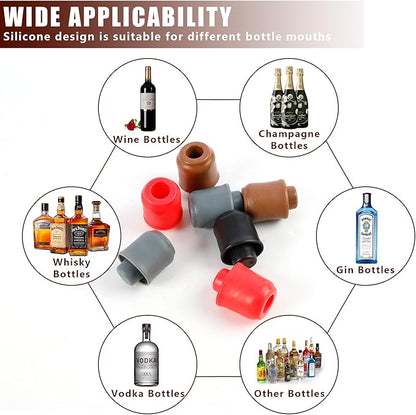 WIDE APPLICABILITY
Silicone design is suitable for different bottle mouths

Wine Bottles

Champagne Bottles

Whisky Bottles

Gin Bottles

VODKA

Vodka Bottles

Other Bottles