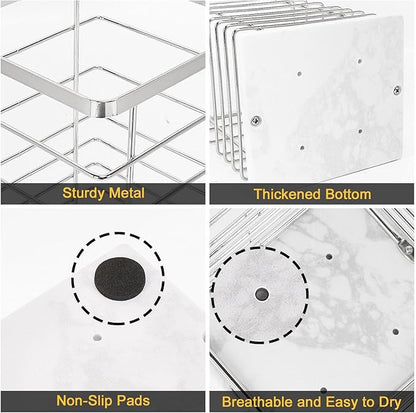 Sturdy Metal

Thickened Bottom

Non-Slip Pads

Breathable and Easy to Dry