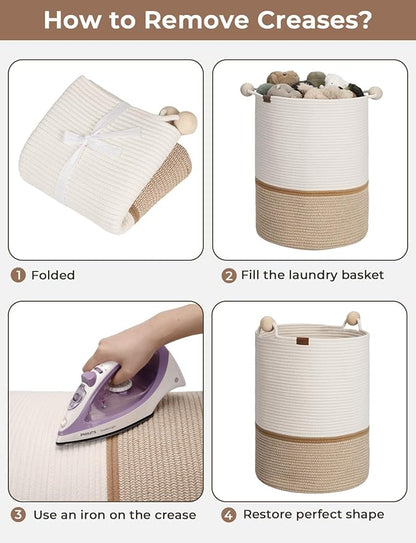 How to Remove Creases?

1 Folded

2 Fill the laundry basket

PHILIPS

3 Use an iron on the crease

4 Restore perfect shape