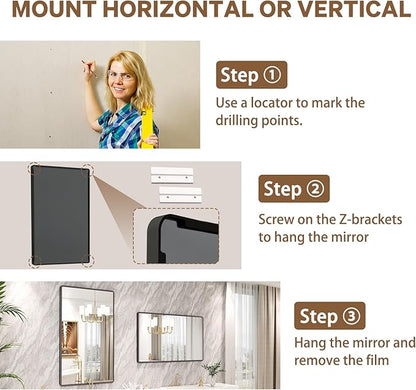 MOUNT HORIZONTAL OR VERTICAL

Step ①

Use a locator to mark the drilling points.

Step ②

Screw on the Z-brackets to hang the mirror

Step ③

Hang the mirror and remove the film