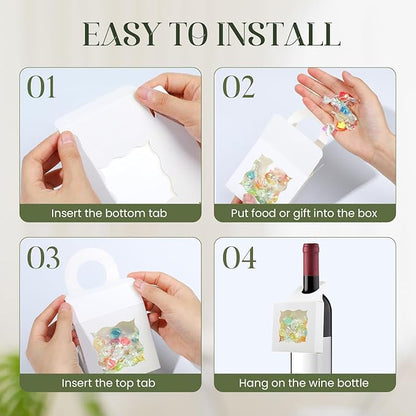 EASY TO INSTALL

01

Insert the bottom tab

02

Put food or gift into the box

03

Insert the top tab

04

Hang on the wine bottle