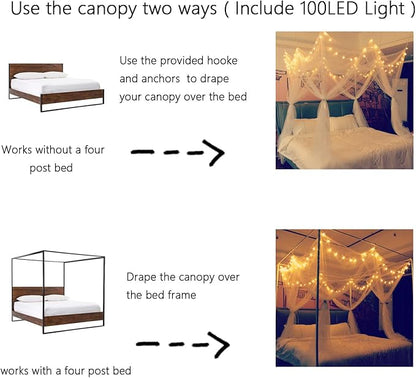 Use the canopy two ways ( Include 100LED Light )

Use the provided hooke and anchors to drape your canopy over the bed

Works without a four post bed

Drape the canopy over the bed frame

works with a four post bed