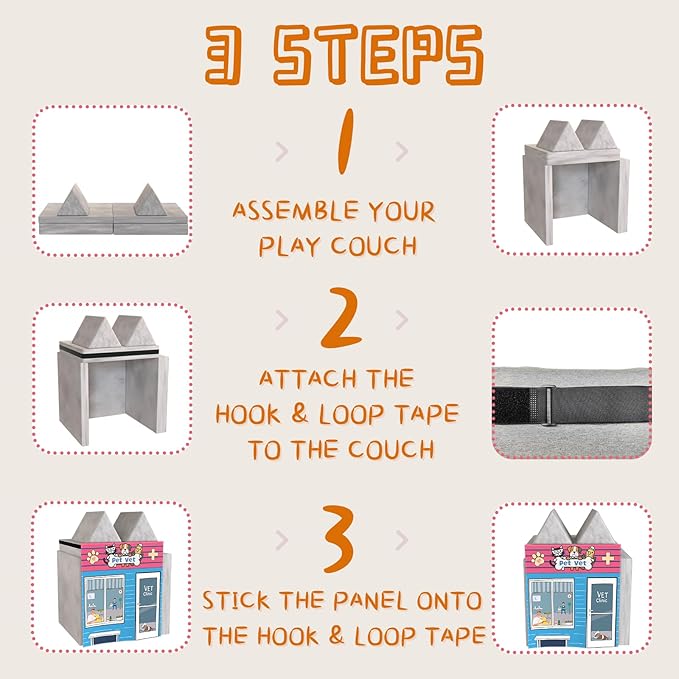 3 STEPS

1

ASSEMBLE YOUR PLAY COUCH

2

ATTACH THE HOOK & LOOP TAPE TO THE COUCH

3

STICK THE PANEL ONTO THE HOOK & LOOP TAPE

Pet Vet

VET Clinic

Pet Vet

VET Clinic