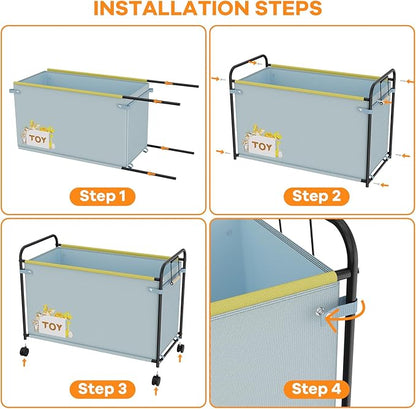 INSTALLATION STEPS

TOY

Step 1

TOY

Step 2

TOY

Step 3

Step 4