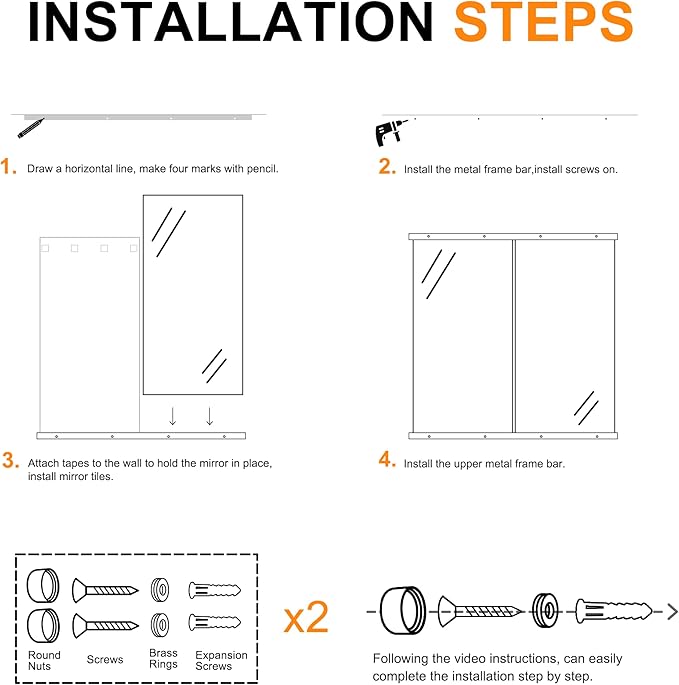 INSTALLATION STEPS

1. Draw a horizontal line, make four marks with pencil.

2. Install the metal frame bar,install screws on.

3. Attach tapes to the wall to hold the mirror in place, install mirror tiles.

4. Install the upper metal frame bar.

Round Nuts

Screws

Brass Rings

Expansion Screws

x2

Following the video instructions, can easily complete the installation step by step.