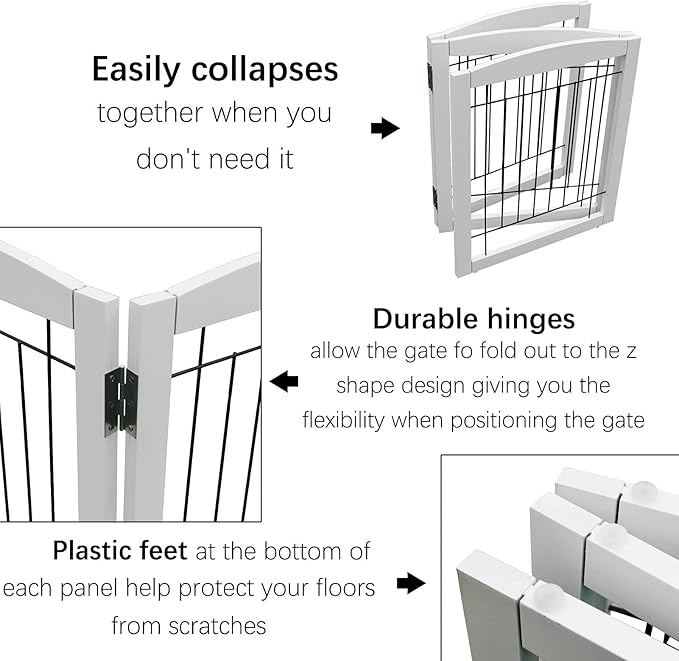 Easily collapses
together when you
don't need it

Durable hinges
allow the gate fo fold out to the z shape design giving you the flexibility when positioning the gate

Plastic feet at the bottom of each panel help protect your floors from scratches