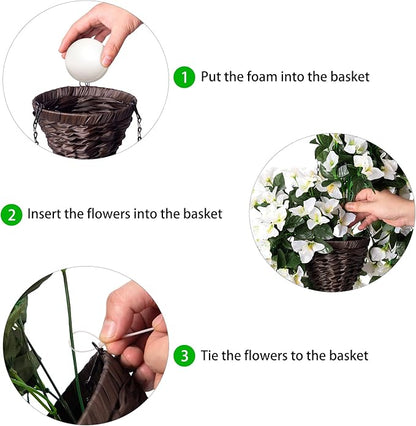 1 Put the foam into the basket

2 Insert the flowers into the basket

3 Tie the flowers to the basket